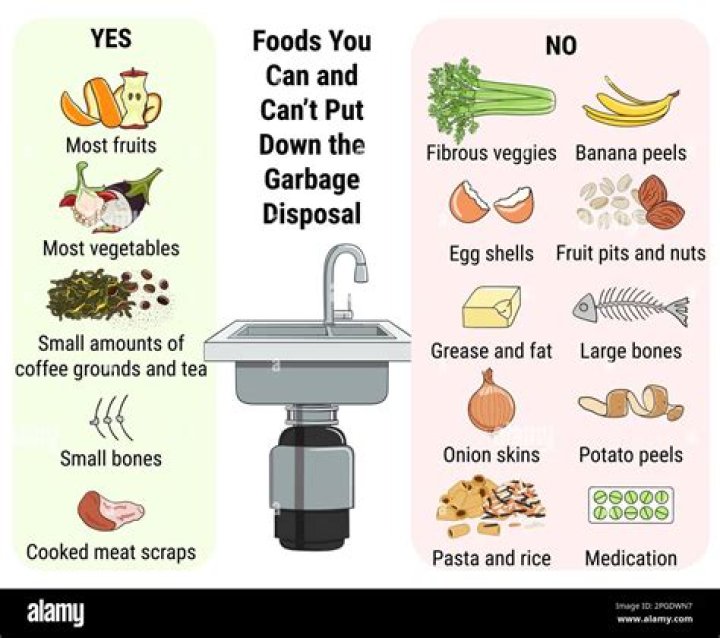 YES

Most fruits

Most vegetables

Small amounts of coffee grounds and tea

Small bones

Cooked meat scraps

Foods You Can and Can't Put Down the Garbage Disposal

NO

Fibrous veggies

Banana peels

Egg shells

Fruit pits and nuts

Grease and fat

Large bones

Onion skins

Potato peels

Pasta and rice

Medication

alamy

Image ID: 2PGDWN7
www.alamy.com