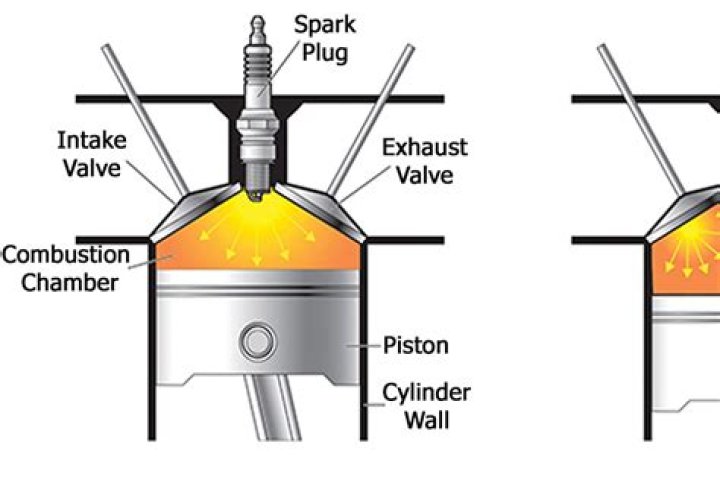 Spark Plug

Intake Valve

Exhaust Valve

Combustion Chamber

Piston

Cylinder Wall