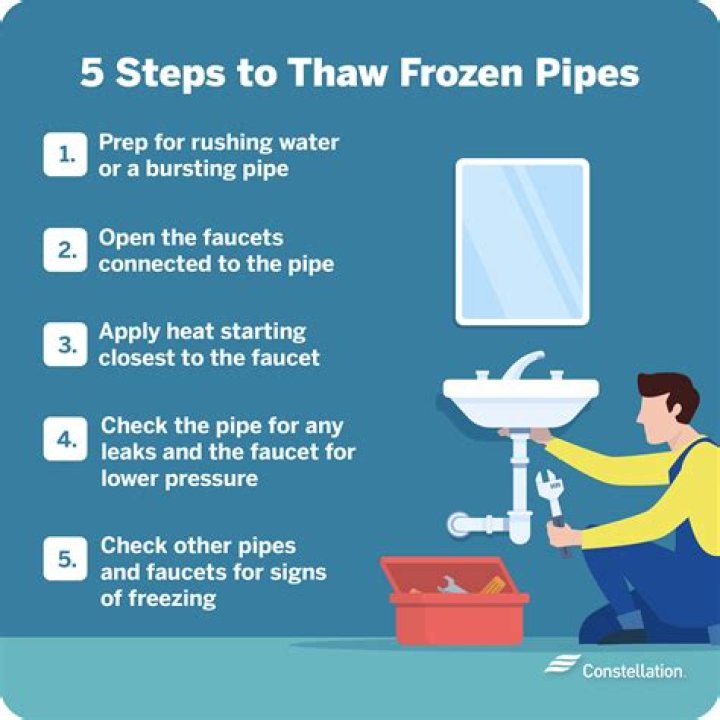 5 Steps to Thaw Frozen Pipes

1. Prep for rushing water or a bursting pipe

2. Open the faucets connected to the pipe

3. Apply heat starting closest to the faucet

4. Check the pipe for any leaks and the faucet for lower pressure

5. Check other pipes and faucets for signs of freezing

Constellation.