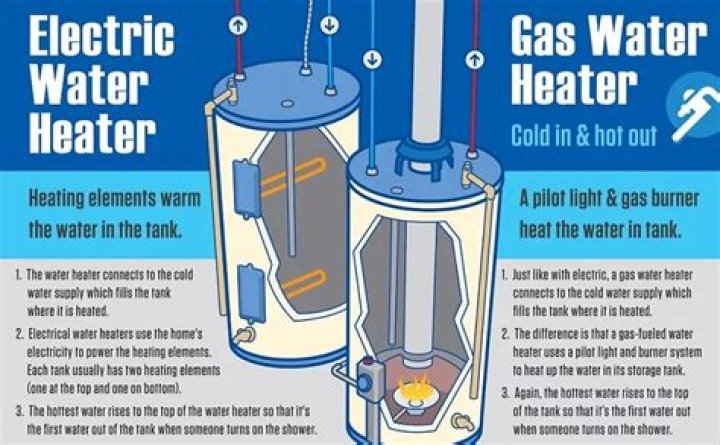 Electric Water Heater

Heating elements warm the water in the tank.

1. The water heater connects to the cold water supply which fills the tank where it is heated.

2. Electrical water heaters use the home's electricity to power the heating elements. Each tank usually has two heating elements (one at the top and one on bottom).

3. The hottest water rises to the top of the water heater so that it's the first water out of the tank when someone turns on the shower.

Gas Water Heater

Cold in & hot out

A pilot light & gas burner heat the water in tank.

1. Just like with electric, a gas water heater connects to the cold water supply which fills the tank where it is heated.

2. The difference is that a gas-fueled water heater uses a pilot light and burner system to heat up the water in its storage tank.

3. Again, the hottest water rises to the top of the tank so that it's the first water out when someone turns on the shower.