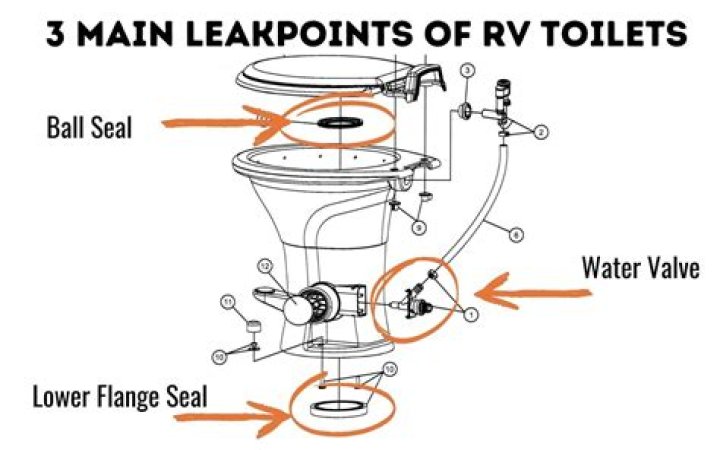 3 MAIN LEAKPOINTS OF RV TOILETS

Ball Seal

3

2

9

6

Water Valve

12

11

1

10

10

Lower Flange Seal