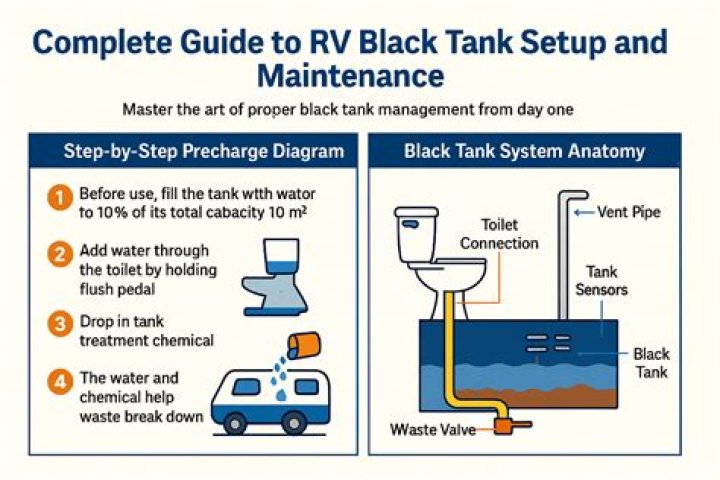 Complete Guide to RV Black Tank Setup and Maintenance

Master the art of proper black tank management from day one

Step-by-Step Precharge Diagram

1 Before use, fill the tank wtth wator to 10% of its total cabacity 10 m²

2 Add water through the toilet by holding flush pedal

3 Drop in tank treatment chemical

4 The water and chemical help waste break down

Black Tank System Anatomy

Toilet Connection

Vent Pipe

Tank Sensors

Black Tank

Waste Valve