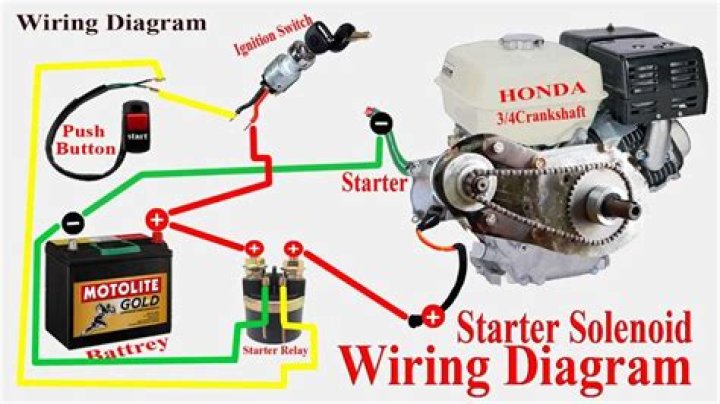 Wiring Diagram

Ignition Switch

Push Button

START

HONDA
3/4Crankshaft

Starter

MOTOLITE GOLD

Battrey

Starter Relay

Starter Solenoid
Wiring Diagram