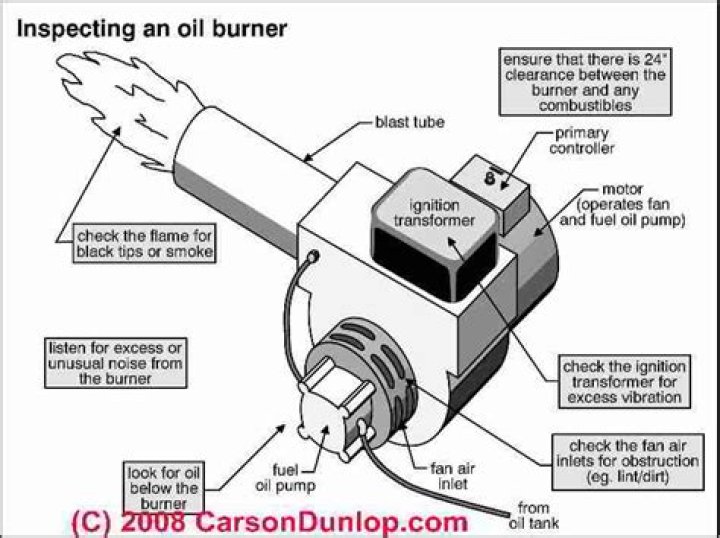 Inspecting an oil burner

ensure that there is 24" clearance between the burner and any combustibles

blast tube

primary controller

motor (operates fan and fuel oil pump)

ignition transformer

check the flame for black tips or smoke

listen for excess or unusual noise from the burner

check the ignition transformer for excess vibration

check the fan air inlets for obstruction (eg. lint/dirt)

look for oil below the burner

fuel oil pump

fan air inlet

from oil tank

(C) 2008 CarsonDunlop.com