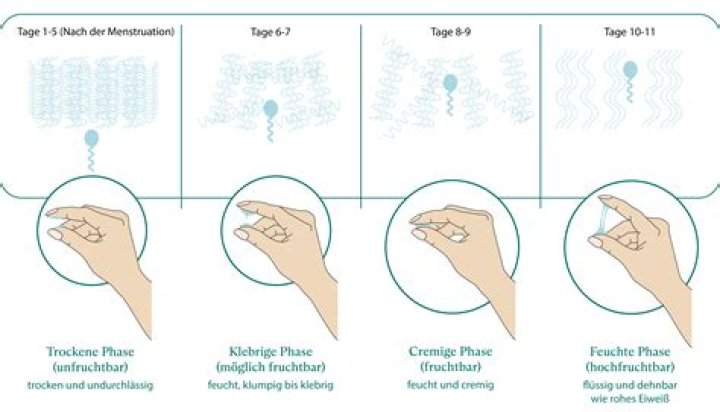 Tage 1-5 (Nach der Menstruation)

Tage 6-7

Tage 8-9

Tage 10-11

Trockene Phase
(unfruchtbar)
trocken und undurchlässig

Klebrige Phase
(möglich fruchtbar)
feucht, klumpig bis klebrig

Cremige Phase
(fruchtbar)
feucht und cremig

Feuchte Phase
(hochfruchtbar)
flüssig und dehnbar wie rohes Eiweiß