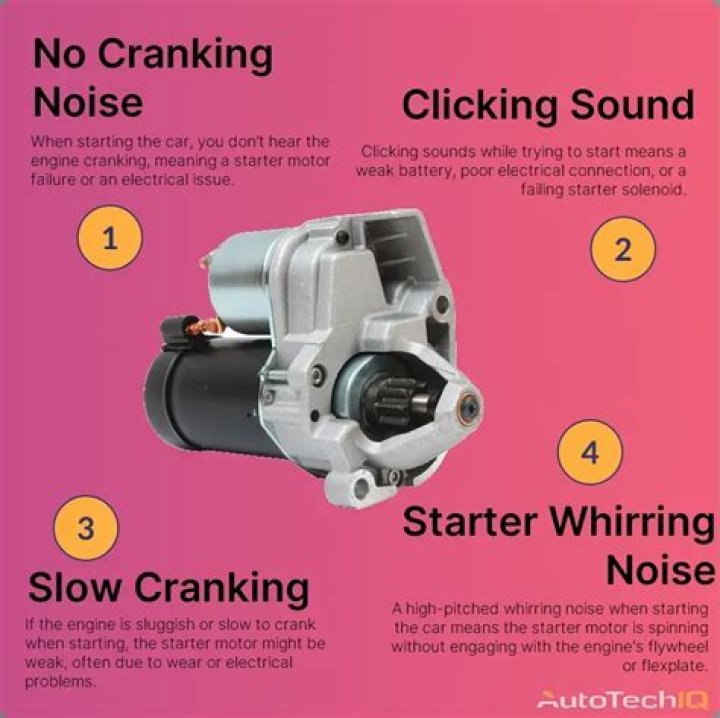 No Cranking Noise

When starting the car, you don't hear the engine cranking, meaning a starter motor failure or an electrical issue.

1

Clicking Sound

Clicking sounds while trying to start means a weak battery, poor electrical connection, or a failing starter solenoid.

2

3

Slow Cranking

If the engine is sluggish or slow to crank when starting, the starter motor might be weak, often due to wear or electrical problems.

4

Starter Whirring Noise

A high-pitched whirring noise when starting the car means the starter motor is spinning without engaging with the engine's flywheel or flexplate.

AutoTechIQ