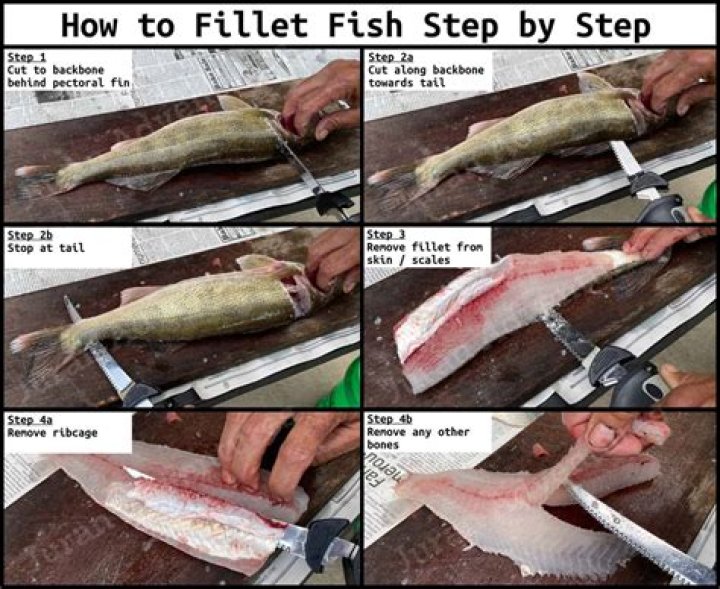 How to Fillet Fish Step by Step

Step 1
Cut to backbone behind pectoral fin

Step 2a
Cut along backbone towards tail

Step 2b
Stop at tail

Step 3
Remove fillet from skin / scales

Step 4a
Remove ribcage

Step 4b
Remove any other bones