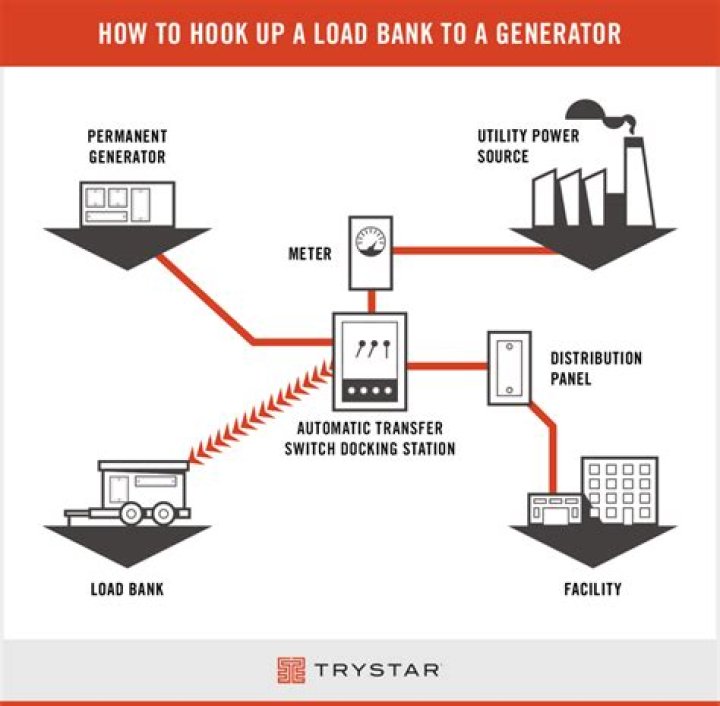 HOW TO HOOK UP A LOAD BANK TO A GENERATOR

PERMANENT GENERATOR

UTILITY POWER SOURCE

METER

DISTRIBUTION PANEL

AUTOMATIC TRANSFER SWITCH DOCKING STATION

LOAD BANK

FACILITY

TRYSTAR