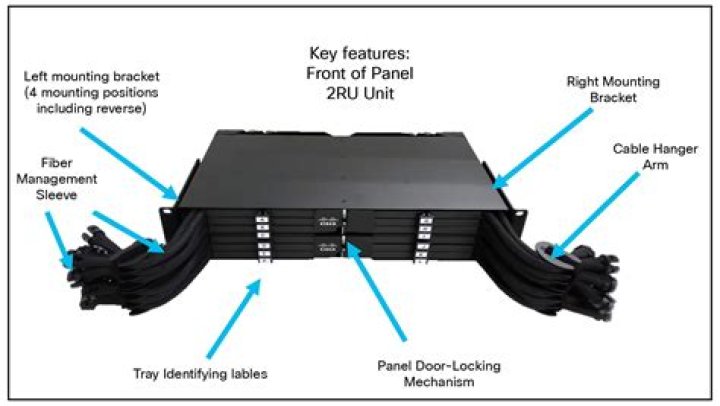 Key features:
Front of Panel
2RU Unit

Left mounting bracket
(4 mounting positions
including reverse)

Right Mounting
Bracket

Fiber
Management
Sleeve

Cable Hanger
Arm

Tray Identifying lables

Panel Door-Locking
Mechanism