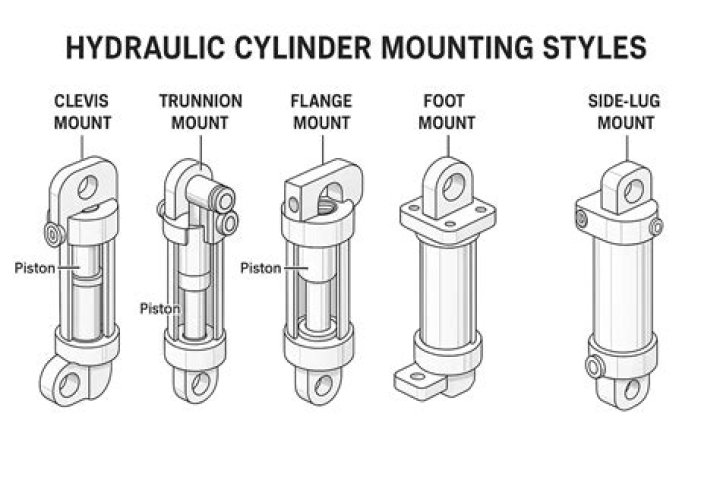 HYDRAULIC CYLINDER MOUNTING STYLES

CLEVIS MOUNT

TRUNNION MOUNT

FLANGE MOUNT

FOOT MOUNT

SIDE-LUG MOUNT

Piston

Piston

Piston