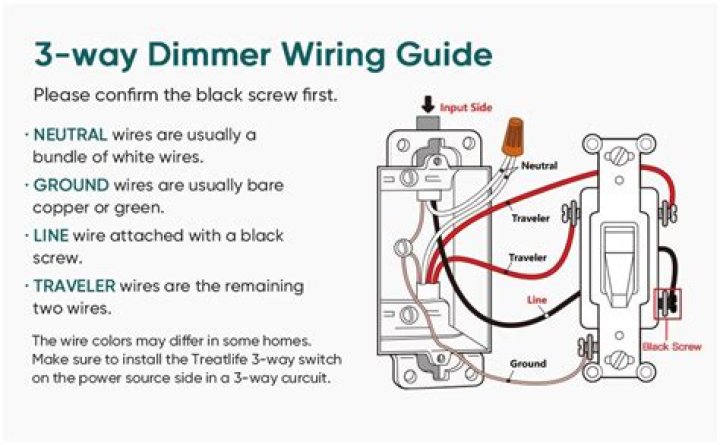 3-way Dimmer Wiring Guide

Please confirm the black screw first.

· NEUTRAL wires are usually a bundle of white wires.

· GROUND wires are usually bare copper or green.

· LINE wire attached with a black screw.

· TRAVELER wires are the remaining two wires.

The wire colors may differ in some homes. Make sure to install the Treatlife 3-way switch on the power source side in a 3-way curcuit.

Input Side

Neutral

Traveler

Traveler

Line

Ground

Black Screw