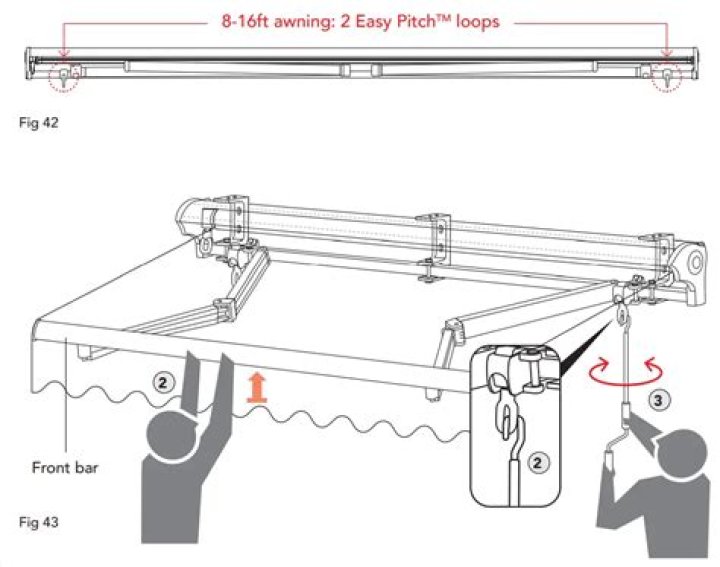 8-16ft awning: 2 Easy Pitch™ loops

Fig 42

2

3

2

Front bar

Fig 43