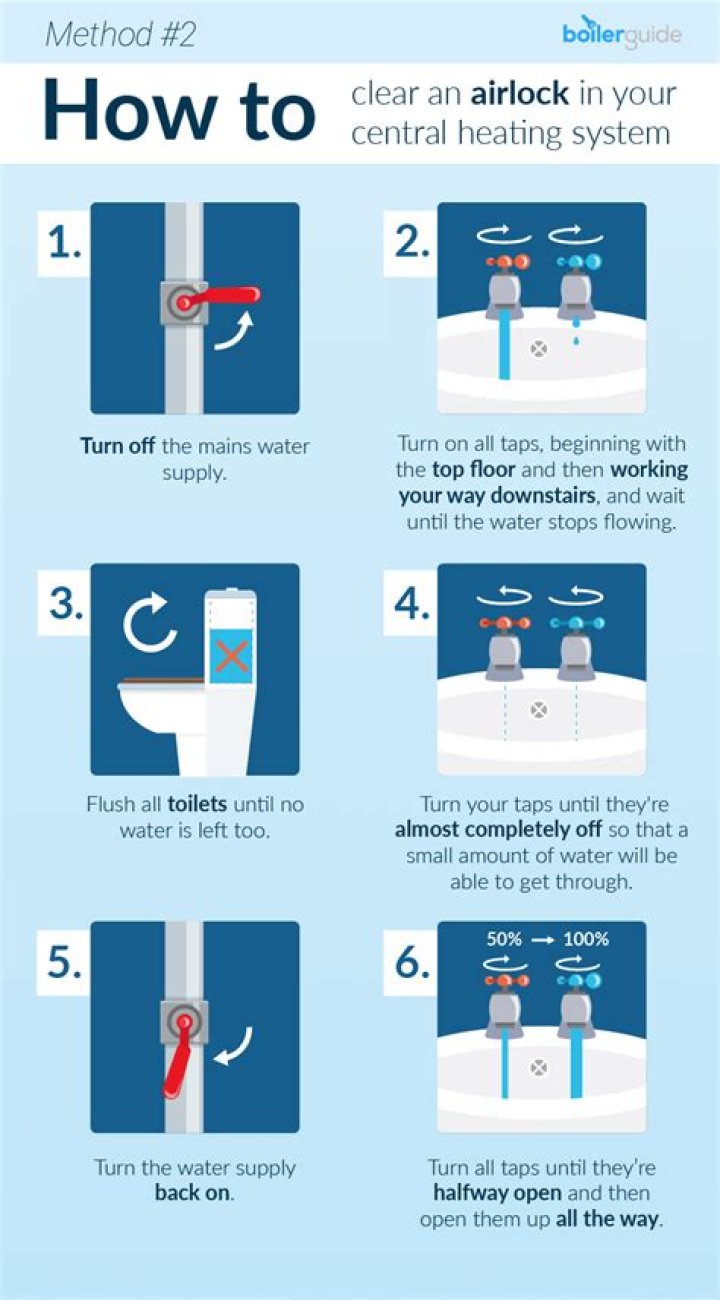 Method #2

boilerguide

How to

clear an airlock in your central heating system

1.

Turn off the mains water supply.

2.

Turn on all taps, beginning with the top floor and then working your way downstairs, and wait until the water stops flowing.

3.

Flush all toilets until no water is left too.

4.

Turn your taps until they're almost completely off so that a small amount of water will be able to get through.

5.

Turn the water supply back on.

6.

50% → 100%

Turn all taps until they're halfway open and then open them up all the way.