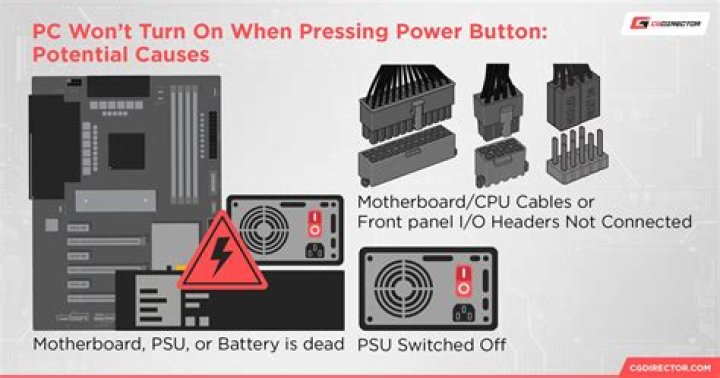 PC Won't Turn On When Pressing Power Button: Potential Causes

CGDIRECTOR

Motherboard/CPU Cables or Front panel I/O Headers Not Connected

Motherboard, PSU, or Battery is dead

PSU Switched Off

CGDIRECTOR.COM